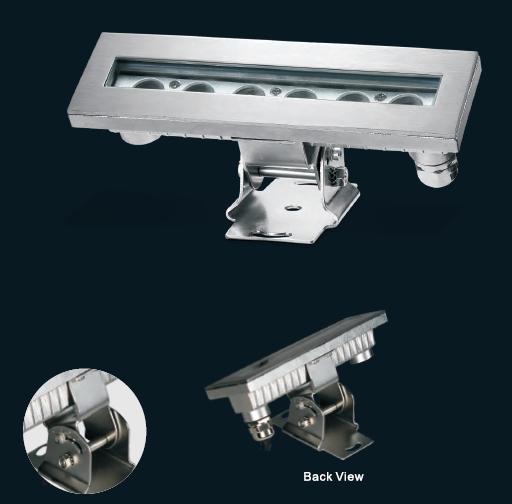 Back View